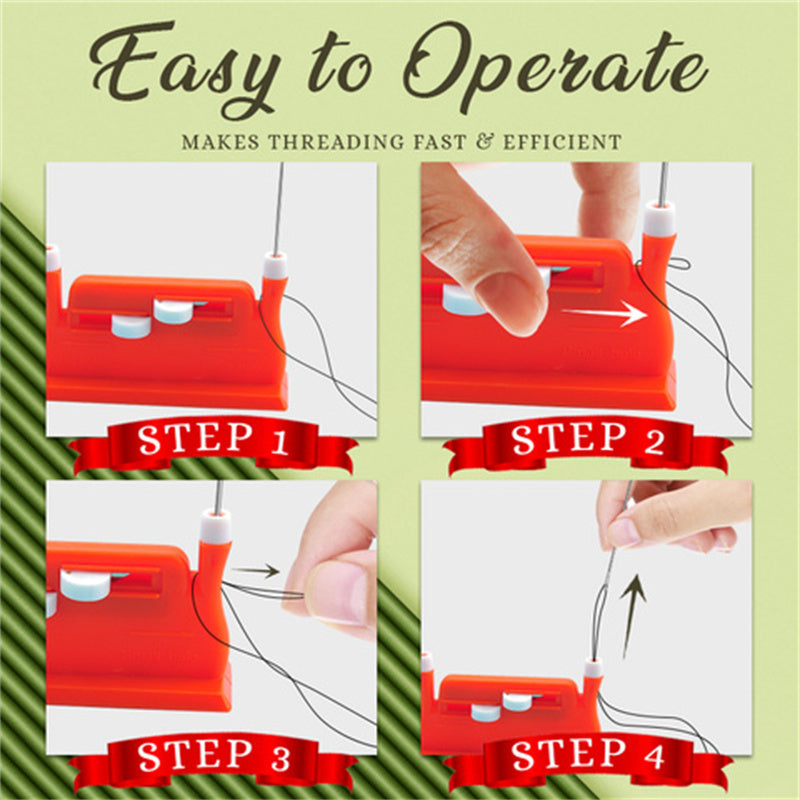 Easy to Operate

MAKES THREADING FAST & EFFICIENT

STEP 1

STEP 2

STEP 3

STEP 4